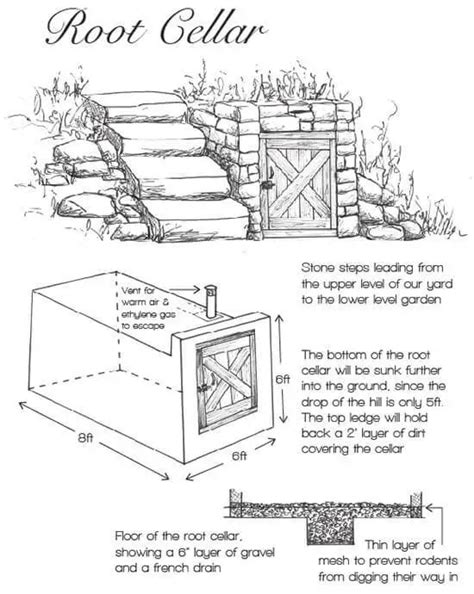 Root Cellar

Stone steps leading from the upper level of our yard to the lower level garden

Vent for warm air & ethylene gas to escape

6ft

8ft

6ft

The bottom of the root cellar will be sunk further into the ground, since the drop of the hill is only 5ft. The top ledge will hold back a 2' layer of dirt covering the cellar

Floor of the root cellar, showing a 6" layer of gravel and a french drain

Thin layer of mesh to prevent rodents from digging their way in