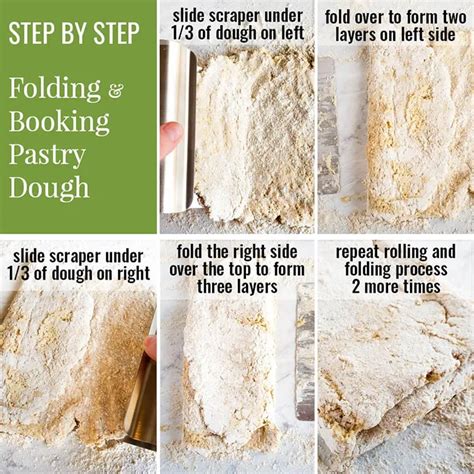 STEP BY STEP

Folding & Booking Pastry Dough

slide scraper under 1/3 of dough on left

fold over to form two layers on left side

slide scraper under 1/3 of dough on right

fold the right side over the top to form three layers

repeat rolling and folding process 2 more times