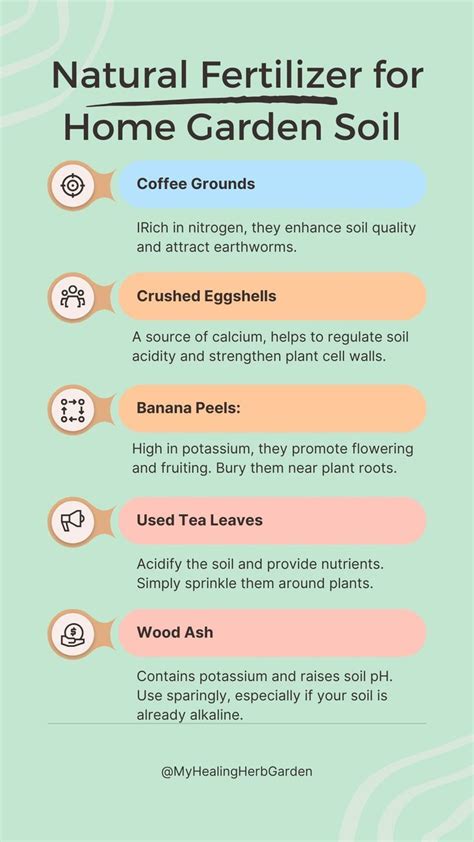 Natural Fertilizer for Home Garden Soil

Coffee Grounds

IRich in nitrogen, they enhance soil quality and attract earthworms.

Crushed Eggshells

A source of calcium, helps to regulate soil acidity and strengthen plant cell walls.

Banana Peels:

High in potassium, they promote flowering and fruiting. Bury them near plant roots.

Used Tea Leaves

Acidify the soil and provide nutrients. Simply sprinkle them around plants.

Wood Ash

Contains potassium and raises soil pH. Use sparingly, especially if your soil is already alkaline.

@MyHealingHerbGarden