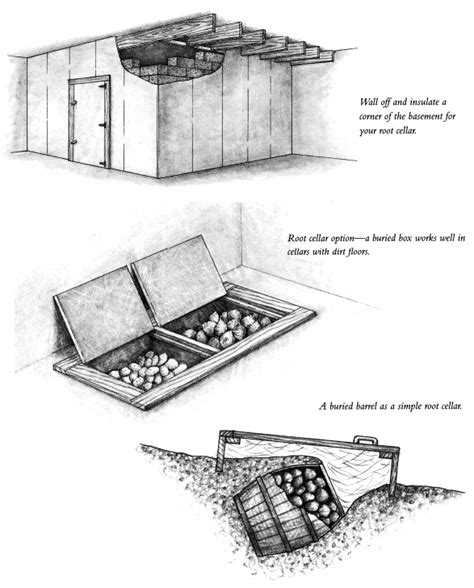 Wall off and insulate a corner of the basement for your root cellar.

Root cellar option—a buried box works well in cellars with dirt floors.

A buried barrel as a simple root cellar.